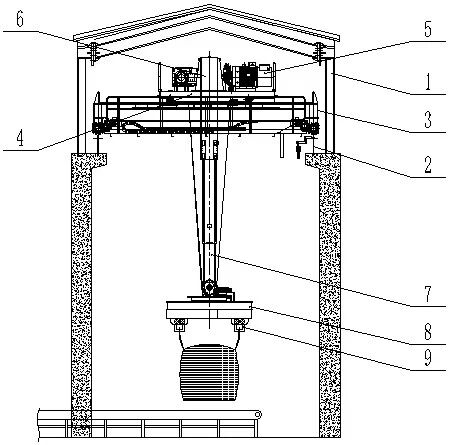 6
5
1
3
4
2
7
8
9